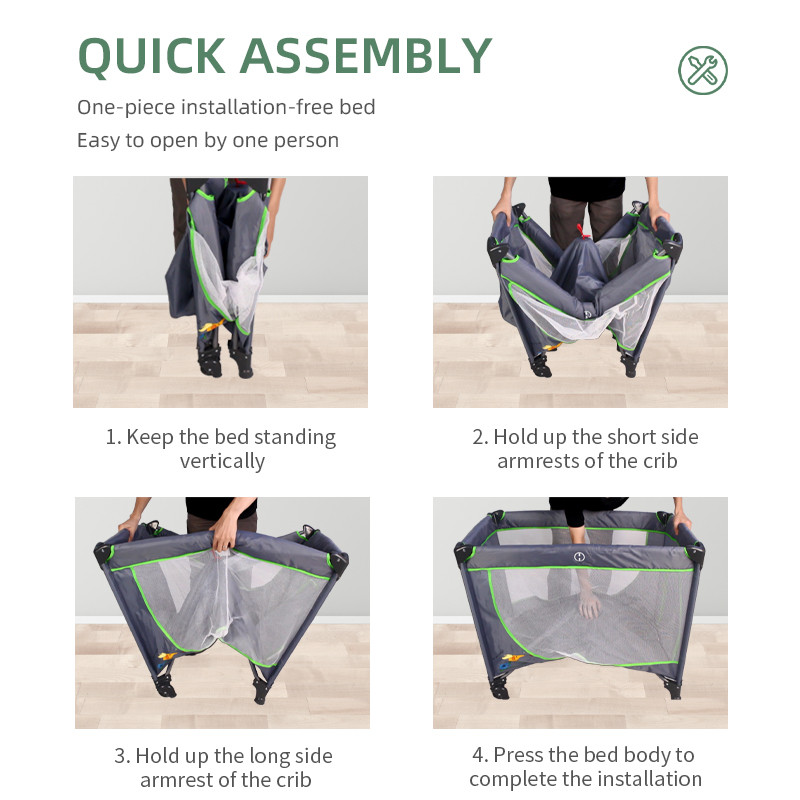 QUICK ASSEMBLY

One-piece installation-free bed

Easy to open by one person

1. Keep the bed standing vertically

2. Hold up the short side armrests of the crib

3. Hold up the long side armrest of the crib

4. Press the bed body to complete the installation